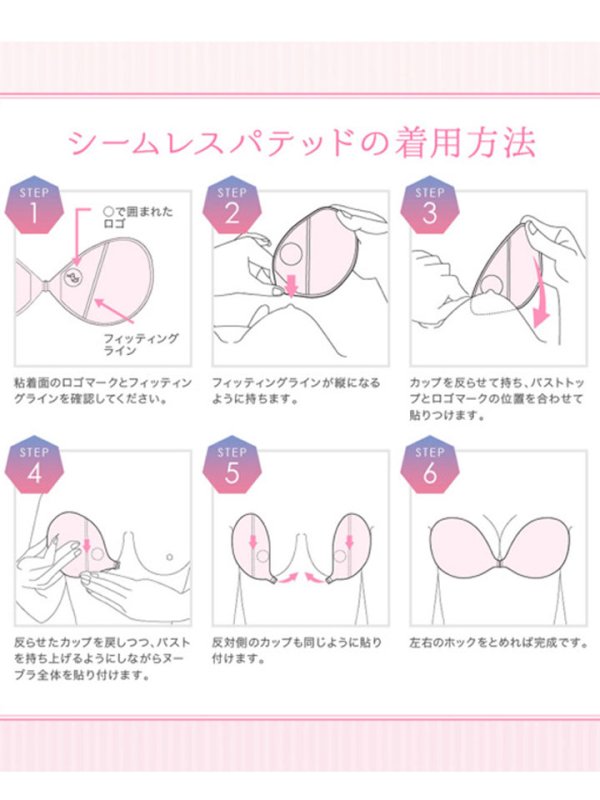 シームレスパテッドの着用方法

STEP 1

○で囲まれたロゴ

フィッティングライン

粘着面のロゴマークとフィッティングラインを確認してください。

STEP 2

フィッティングラインが縦になるように持ちます。

STEP 3

カップを反らせて持ち、バストトップとロゴマークの位置を合わせて貼りつけます。

STEP 4

反らせたカップを戻しつつ、バストを持ち上げるようにしながらヌーブラ全体を貼り付けます。

STEP 5

反対側のカップも同じように貼り付けます。

STEP 6

左右のホックをとめれば完成です。