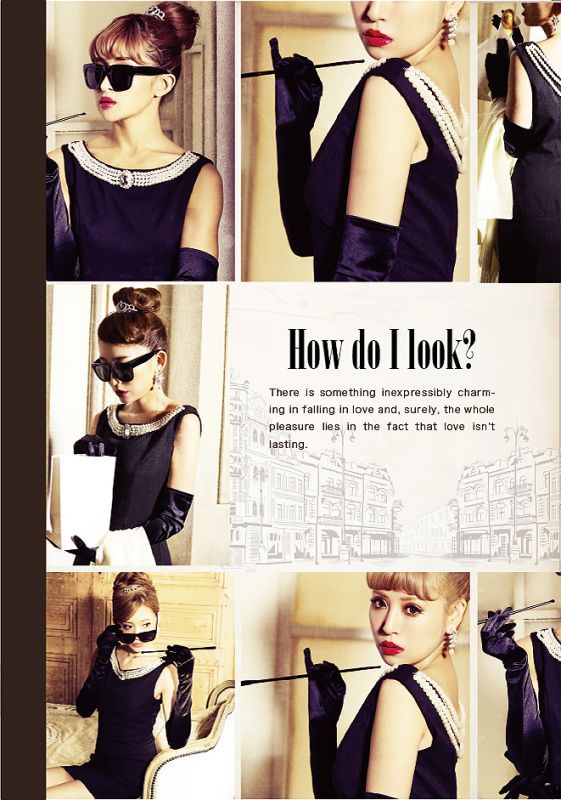 How do I look?

There is something inexpressibly charming in falling in love and, surely, the whole pleasure lies in the fact that love isn't lasting.