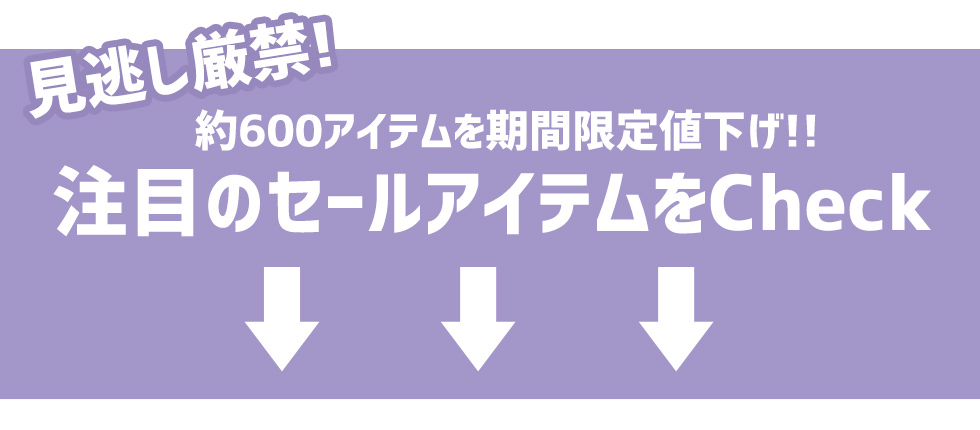 見逃し厳禁!

約600アイテムを期間限定値下げ!!

注目のセールアイテムをCheck

↓ ↓ ↓